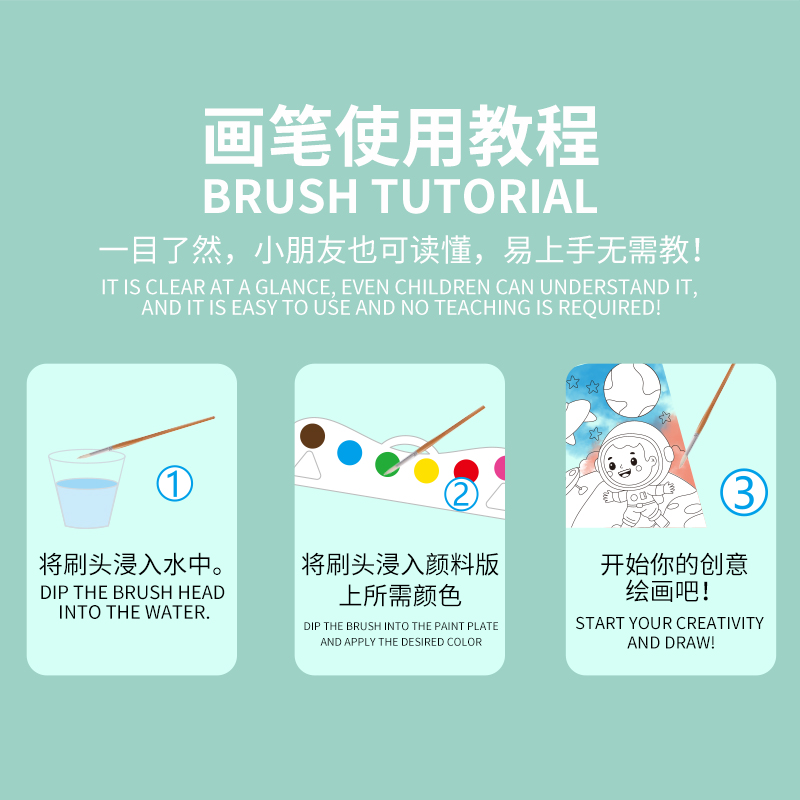 画笔使用教程
BRUSH TUTORIAL
一目了然，小朋友也可读懂，易上手无需教！
IT IS CLEAR AT A GLANCE, EVEN CHILDREN CAN UNDERSTAND IT, AND IT IS EASY TO USE AND NO TEACHING IS REQUIRED!

①
将刷头浸入水中。
DIP THE BRUSH HEAD INTO THE WATER.

②
将刷头浸入颜料版上所需颜色
DIP THE BRUSH INTO THE PAINT PLATE AND APPLY THE DESIRED COLOR

③
开始你的创意绘画吧！
START YOUR CREATIVITY AND DRAW!