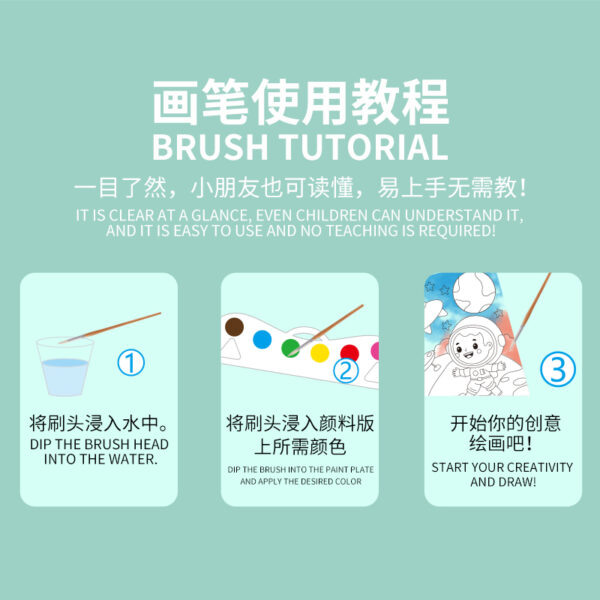 画笔使用教程
BRUSH TUTORIAL

一目了然，小朋友也可读懂，易上手无需教！
IT IS CLEAR AT A GLANCE, EVEN CHILDREN CAN UNDERSTAND IT, AND IT IS EASY TO USE AND NO TEACHING IS REQUIRED!

①
将刷头浸入水中。
DIP THE BRUSH HEAD INTO THE WATER.

②
将刷头浸入颜料版上所需颜色
DIP THE BRUSH INTO THE PAINT PLATE AND APPLY THE DESIRED COLOR

③
开始你的创意绘画吧！
START YOUR CREATIVITY AND DRAW!